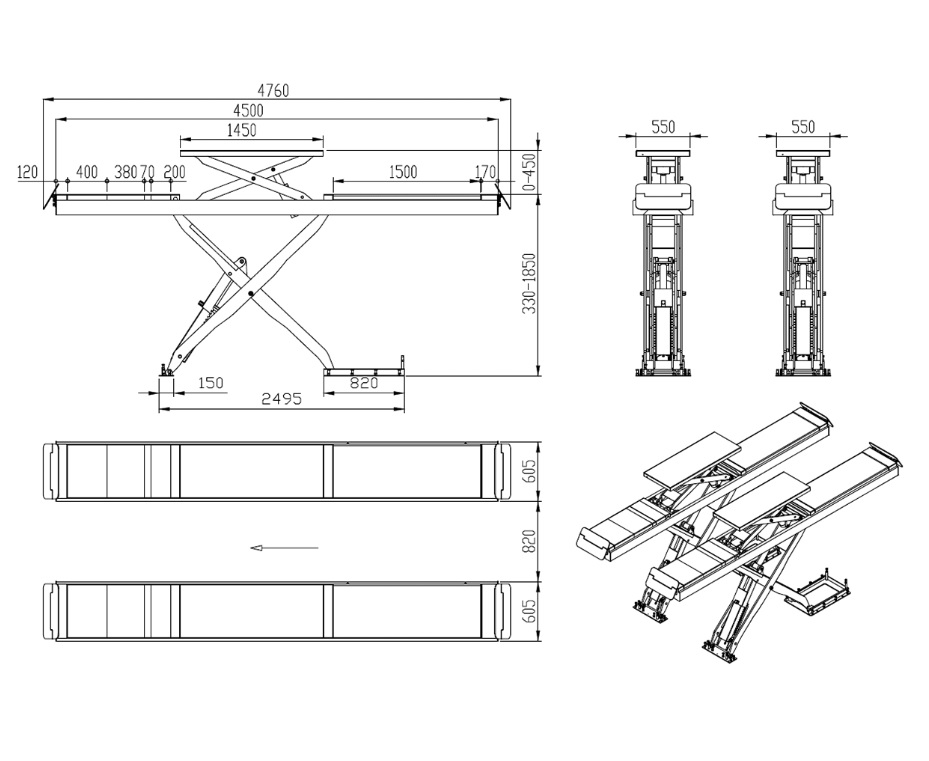 4760
4500
1450
120
400
380
70
200
1500
170
0-450
330-1850
150
820
2495
550
550
605
820
605